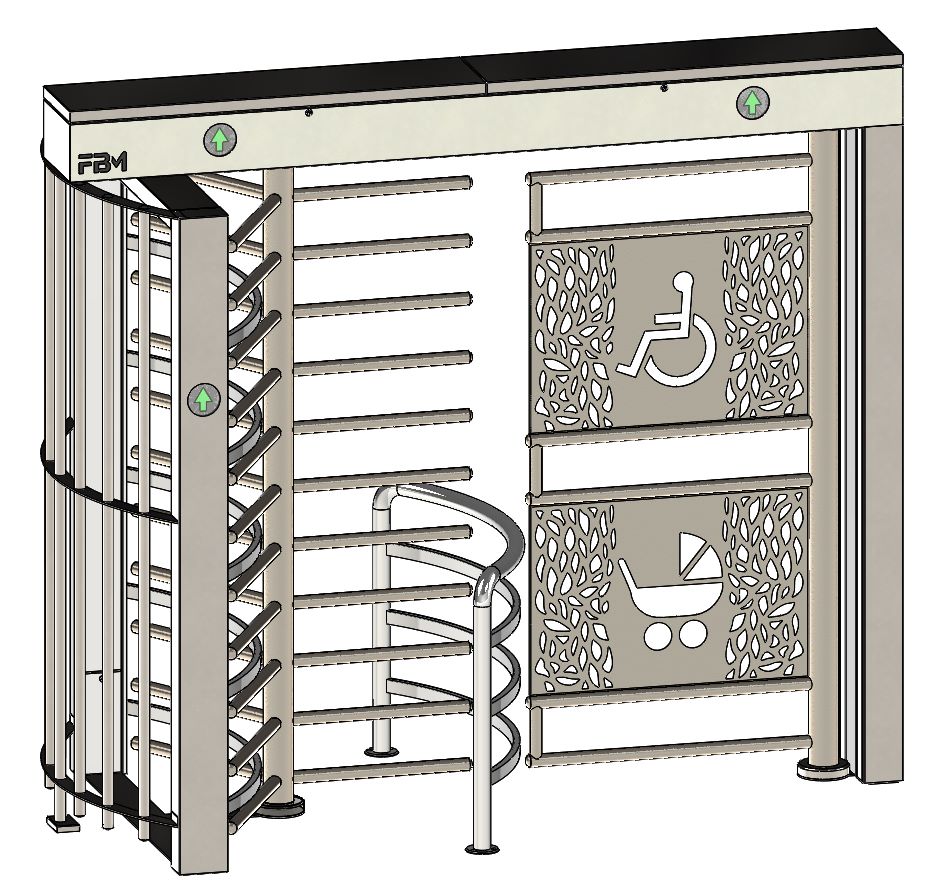 FBM